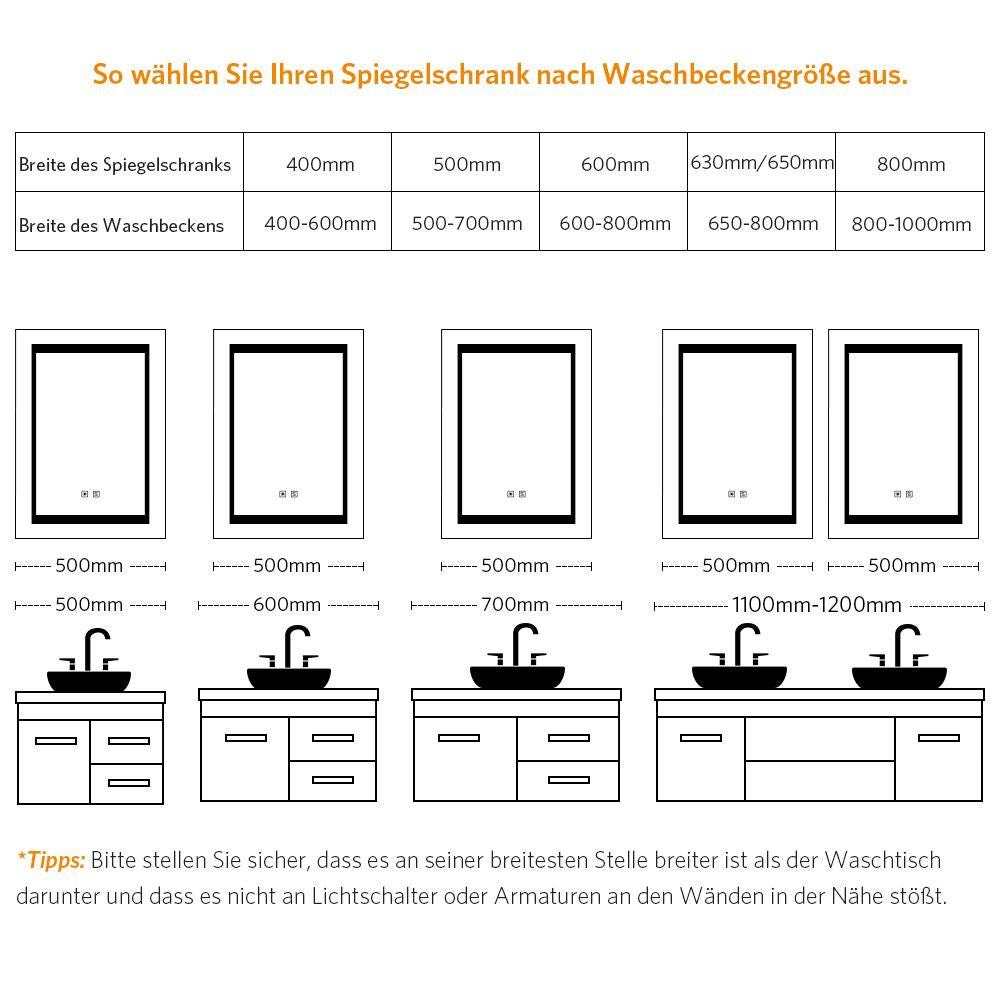 So wählen Sie Ihren Spiegelschrank nach Waschbeckengröße aus.

| Breite des Spiegelschranks | 400mm | 500mm | 600mm | 630mm/650mm | 800mm |
|---|---|---|---|---|---|
| Breite des Waschbeckens | 400-600mm | 500-700mm | 600-800mm | 650-800mm | 800-1000mm |

500mm
500mm
500mm
500mm
500mm

500mm
600mm
700mm
1100mm-1200mm

*Tipps: Bitte stellen Sie sicher, dass es an seiner breitesten Stelle breiter ist als der Waschtisch darunter und dass es nicht an Lichtschalter oder Armaturen an den Wänden in der Nähe stößt.